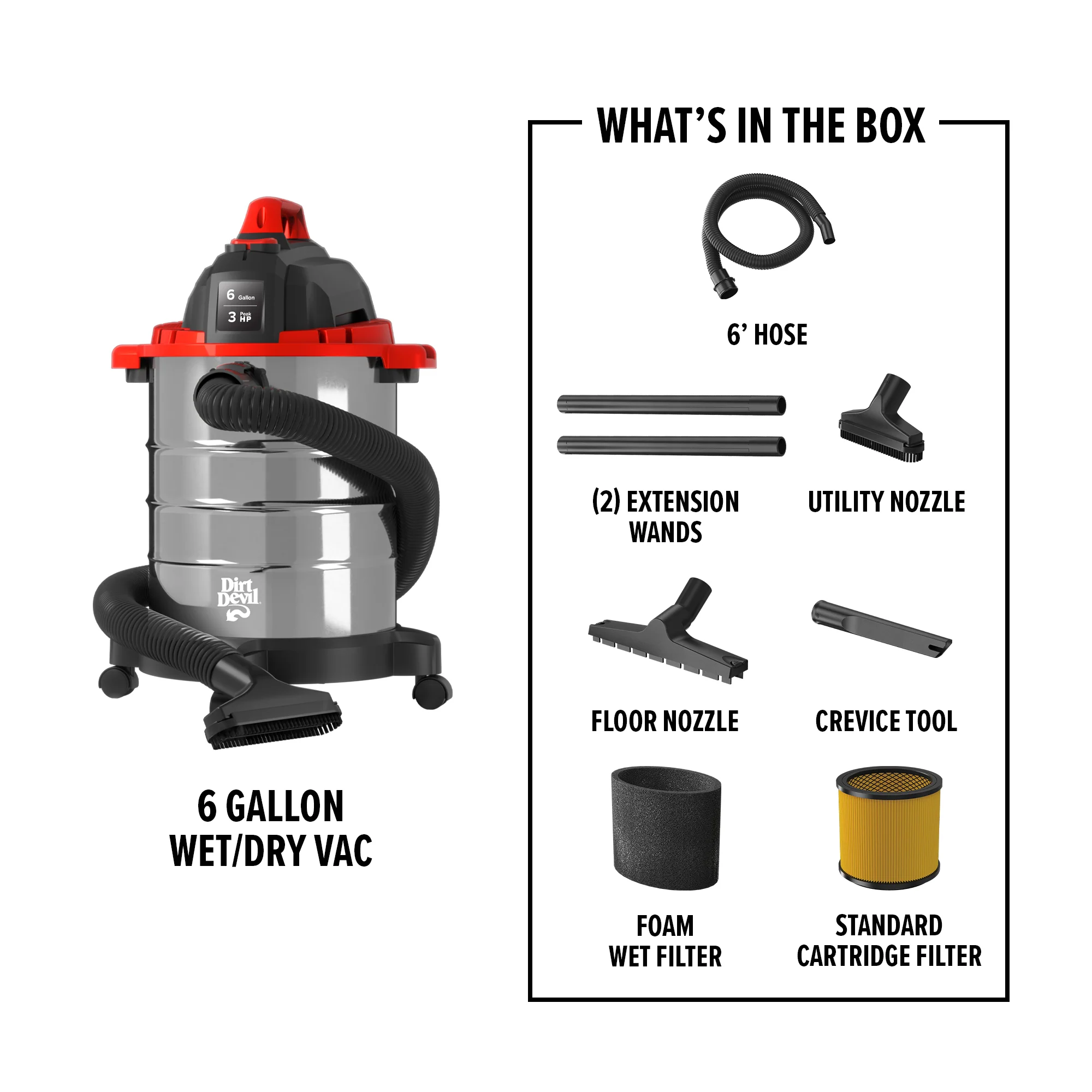 6 Gallon
3 Peak HP

Dirt Devil

6 GALLON
WET/DRY VAC

WHAT'S IN THE BOX

6' HOSE

(2) EXTENSION WANDS

UTILITY NOZZLE

FLOOR NOZZLE

CREVICE TOOL

FOAM
WET FILTER

STANDARD
CARTRIDGE FILTER